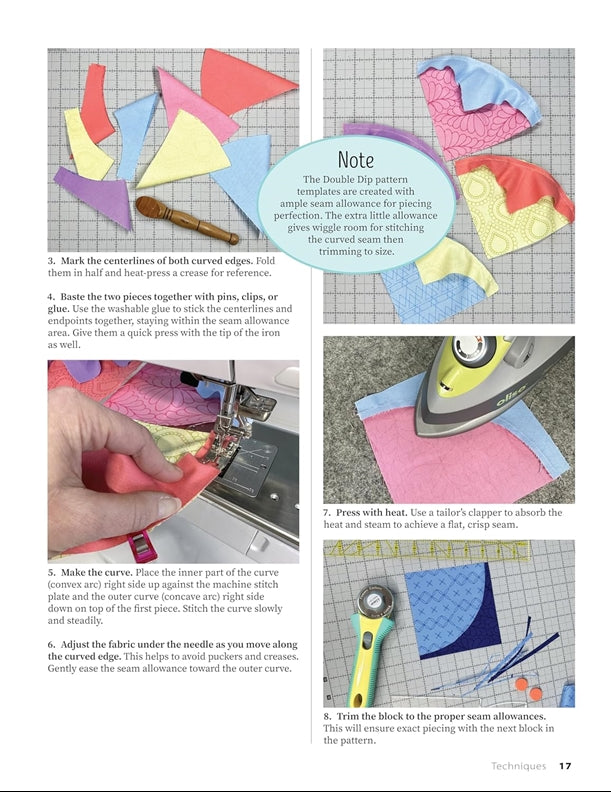 Note

The Double Dip pattern templates are created with ample seam allowance for piecing perfection. The extra little allowance gives wiggle room for stitching the curved seam then trimming to size.

3. Mark the centerlines of both curved edges. Fold them in half and heat-press a crease for reference.

4. Baste the two pieces together with pins, clips, or glue. Use the washable glue to stick the centerlines and endpoints together, staying within the seam allowance area. Give them a quick press with the tip of the iron as well.

5. Make the curve. Place the inner part of the curve (convex arc) right side up against the machine stitch plate and the outer curve (concave arc) right side down on top of the first piece. Stitch the curve slowly and steadily.

6. Adjust the fabric under the needle as you move along the curved edge. This helps to avoid puckers and creases. Gently ease the seam allowance toward the outer curve.

oliso

7. Press with heat. Use a tailor's clapper to absorb the heat and steam to achieve a flat, crisp seam.

8. Trim the block to the proper seam allowances. This will ensure exact piecing with the next block in the pattern.

Techniques 17